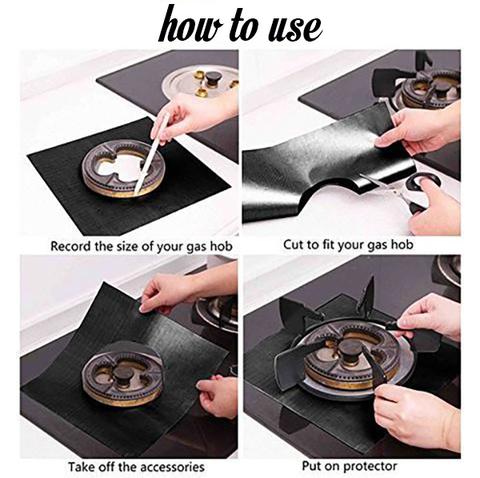 how to use

Record the size of your gas hob

Cut to fit your gas hob

Take off the accessories

Put on protector