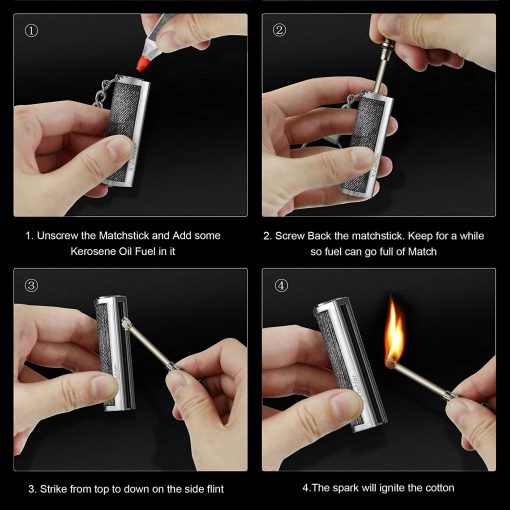 ①

1. Unscrew the Matchstick and Add some Kerosene Oil Fuel in it

②

2. Screw Back the matchstick. Keep for a while so fuel can go full of Match

③

3. Strike from top to down on the side flint

④

4.The spark will ignite the cotton