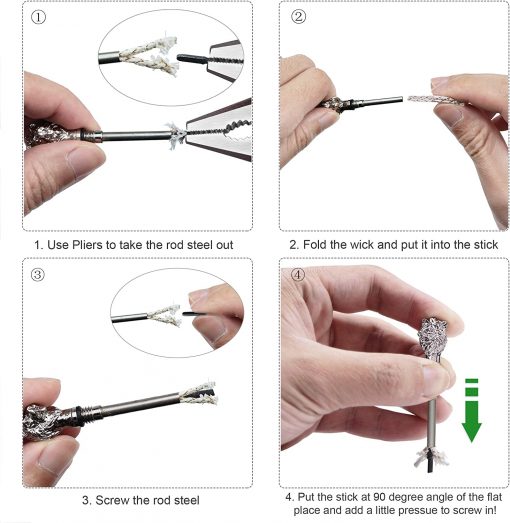 ①

1. Use Pliers to take the rod steel out

②

2. Fold the wick and put it into the stick

③

3. Screw the rod steel

④

4. Put the stick at 90 degree angle of the flat place and add a little pressue to screw in!