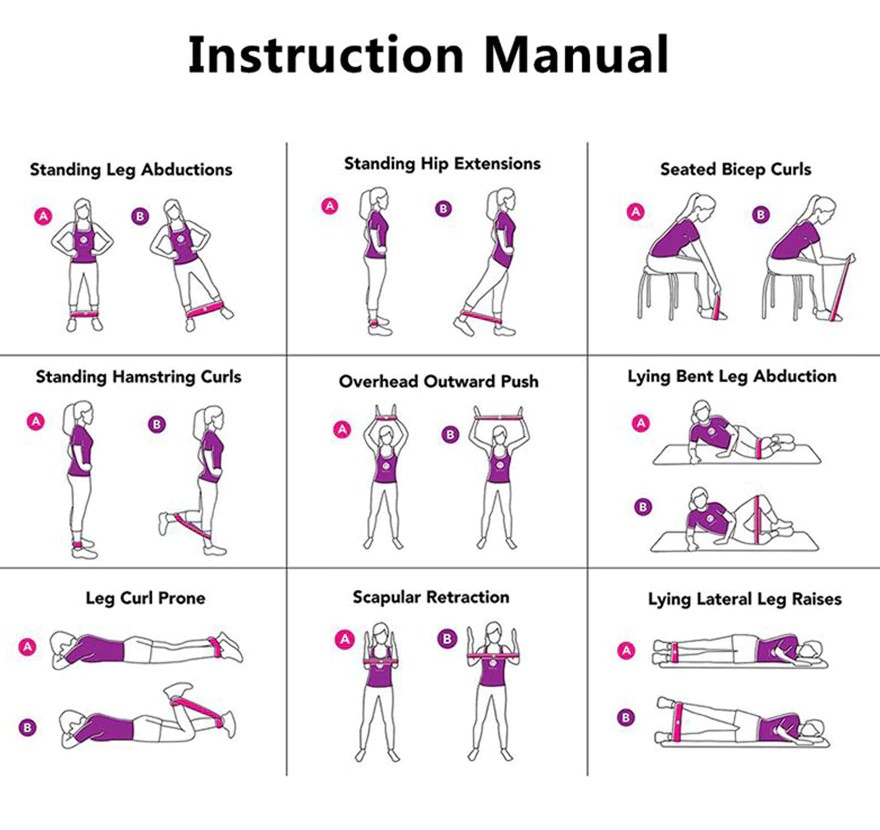 Instruction Manual

Standing Leg Abductions

A B

Standing Hip Extensions

A B

Seated Bicep Curls

A B

Standing Hamstring Curls

A B

Overhead Outward Push

A B

Lying Bent Leg Abduction

A

B

Leg Curl Prone

A

B

Scapular Retraction

A B

Lying Lateral Leg Raises

A

B